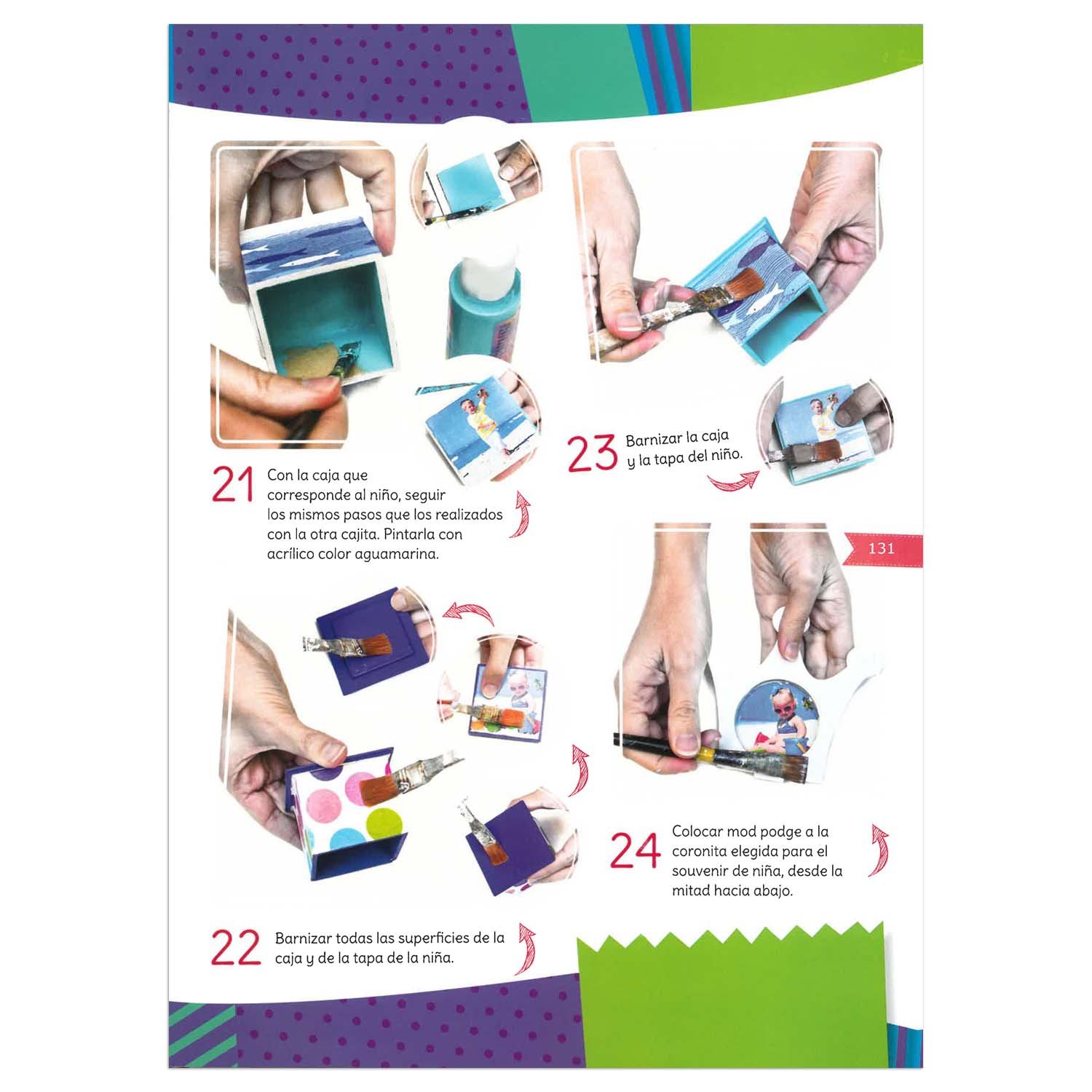 21 Con la caja que corresponde al niño, seguir los mismos pasos que los realizados con la otra cajita. Pintarla con acrílico color aguamarina.

23 Barnizar la caja y la tapa del niño.

131

22 Barnizar todas las superficies de la caja y de la tapa de la niña.

24 Colocar mod podge a la coronita elegida para el souvenir de niña, desde la mitad hacia abajo.