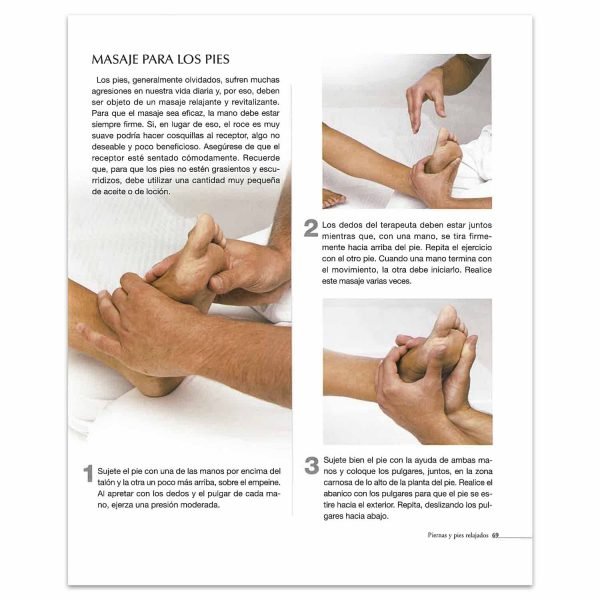 MASAJE PARA LOS PIES

Los pies, generalmente olvidados, sufren muchas agresiones en nuestra vida diaria y, por eso, deben ser objeto de un masaje relajante y revitalizante. Para que el masaje sea eficaz, la mano debe estar siempre firme. Si, en lugar de eso, el roce es muy suave podría hacer cosquillas al receptor, algo no deseable y poco beneficioso. Asegúrese de que el receptor esté sentado cómodamente. Recuerde que, para que los pies no estén grasientos y escurridizos, debe utilizar una cantidad muy pequeña de aceite o de loción.

1 Sujete el pie con una de las manos por encima del talón y la otra un poco más arriba, sobre el empeine. Al apretar con los dedos y el pulgar de cada mano, ejerza una presión moderada.

2 Los dedos del terapeuta deben estar juntos mientras que, con una mano, se tira firmemente hacia arriba del pie. Repita el ejercicio con el otro pie. Cuando una mano termina con el movimiento, la otra debe iniciarlo. Realice este masaje varias veces.

3 Sujete bien el pie con la ayuda de ambas manos y coloque los pulgares, juntos, en la zona carnosa de lo alto de la planta del pie. Realice el abanico con los pulgares para que el pie se estire hacia el exterior. Repita, deslizando los pulgares hacia abajo.

Piernas y pies relajados 69