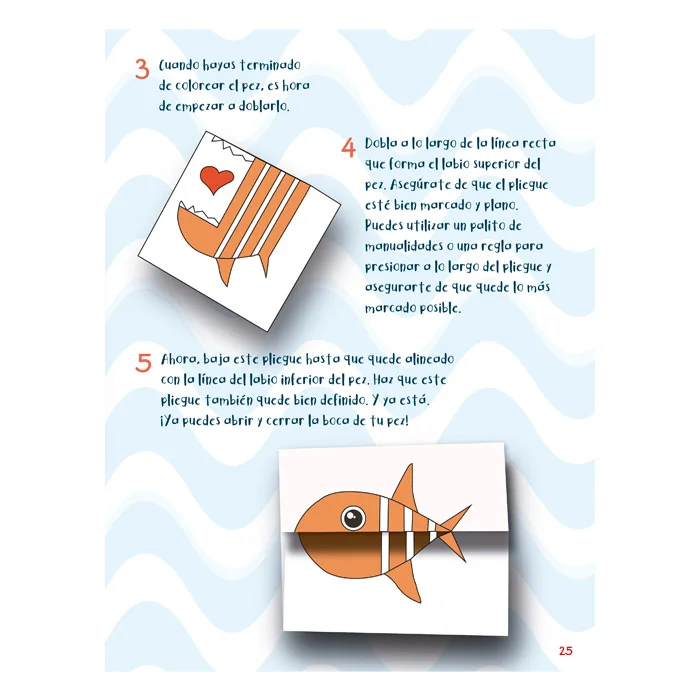 3 Cuando hayas terminado de colorear el pez, es hora de empezar a doblarlo.

4 Dobla a lo largo de la línea recta que forma el labio superior del pez. Asegúrate de que el pliegue esté bien marcado y plano. Puedes utilizar un palito de manualidades o una regla para presionar a lo largo del pliegue y asegurarte de que quede lo más marcado posible.

5 Ahora, baja este pliegue hasta que quede alineado con la línea del labio inferior del pez. Haz que este pliegue también quede bien definido. Y ya está. ¡Ya puedes abrir y cerrar la boca de tu pez!

25