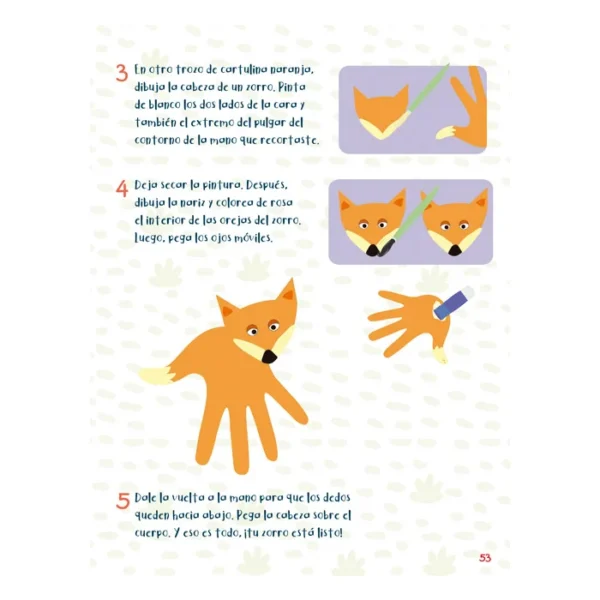 3 En otro trozo de cartulina naranja, dibuja la cabeza de un zorro. Pinta de blanco los dos lados de la cara y también el extremo del pulgar del contorno de la mano que recortaste.

4 Deja secar la pintura. Después, dibuja la nariz y colorea de rosa el interior de las orejas del zorro. Luego, pega los ojos móviles.

5 Dale la vuelta a la mano para que los dedos queden hacia abajo. Pega la cabeza sobre el cuerpo. Y eso es todo, ¡tu zorro está listo!

53