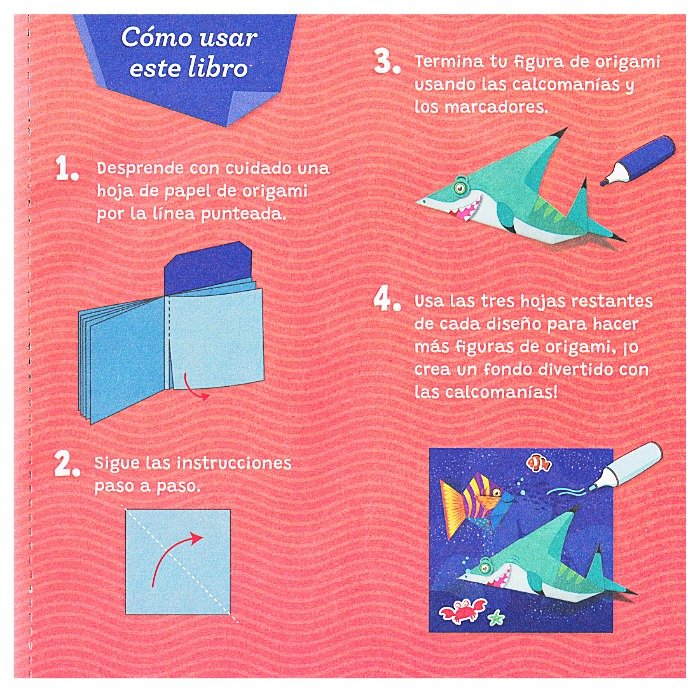 Cómo usar este libro

1. Desprende con cuidado una hoja de papel de origami por la línea punteada.

2. Sigue las instrucciones paso a paso.

3. Termina tu figura de origami usando las calcomanías y los marcadores.

4. Usa las tres hojas restantes de cada diseño para hacer más figuras de origami, ¡o crea un fondo divertido con las calcomanías!