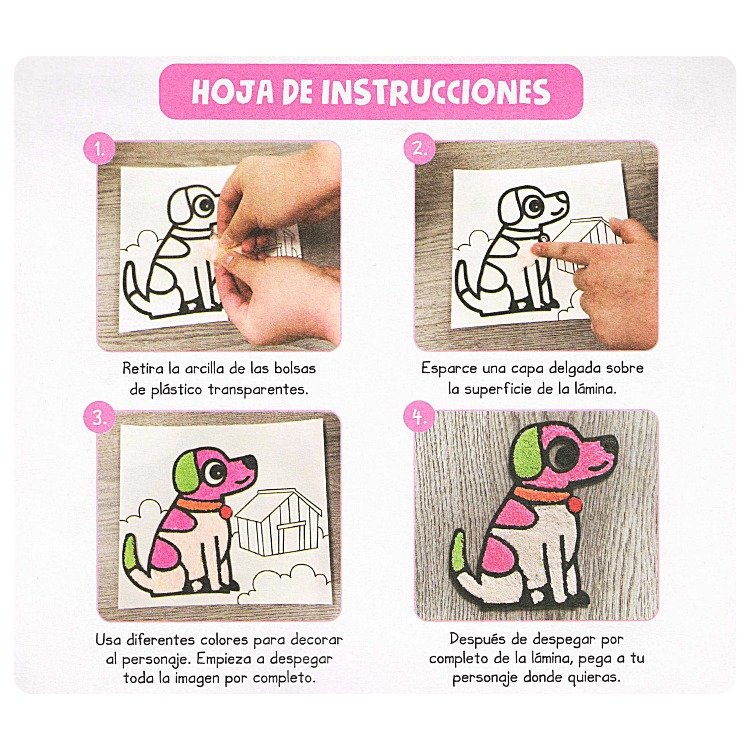 HOJA DE INSTRUCCIONES

1.

Retira la arcilla de las bolsas de plástico transparentes.

2.

Esparce una capa delgada sobre la superficie de la lámina.

3.

Usa diferentes colores para decorar al personaje. Empieza a despegar toda la imagen por completo.

4.

Después de despegar por completo de la lámina, pega a tu personaje donde quieras.